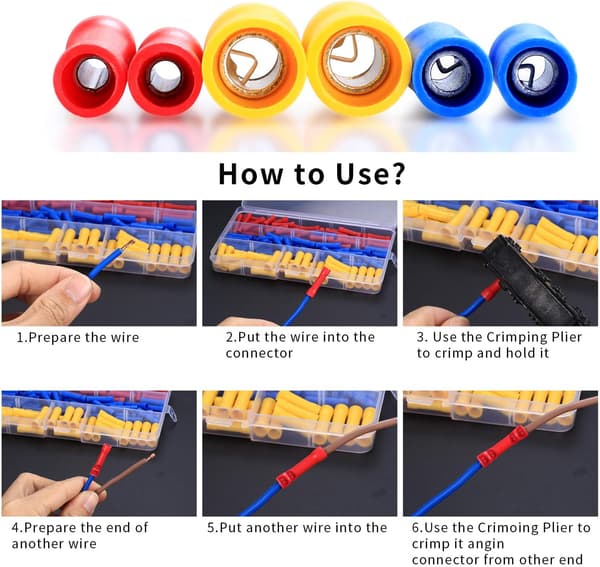 How to Use?

1.Prepare the wire

2.Put the wire into the connector

3. Use the Crimping Plier to crimp and hold it

4.Prepare the end of another wire

5.Put another wire into the

6.Use the Crimoing Plier to crimp it angin connector from other end