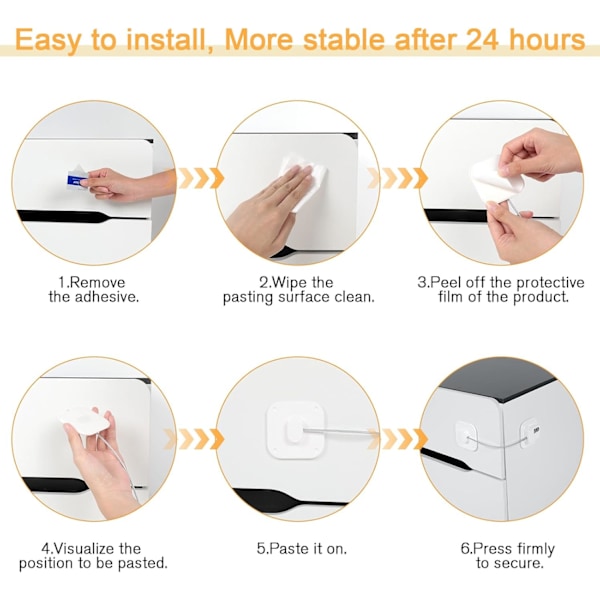 Easy to install, More stable after 24 hours

1.Remove the adhesive.

2.Wipe the pasting surface clean.

3.Peel off the protective film of the product.

4.Visualize the position to be pasted.

5.Paste it on.

6.Press firmly to secure.