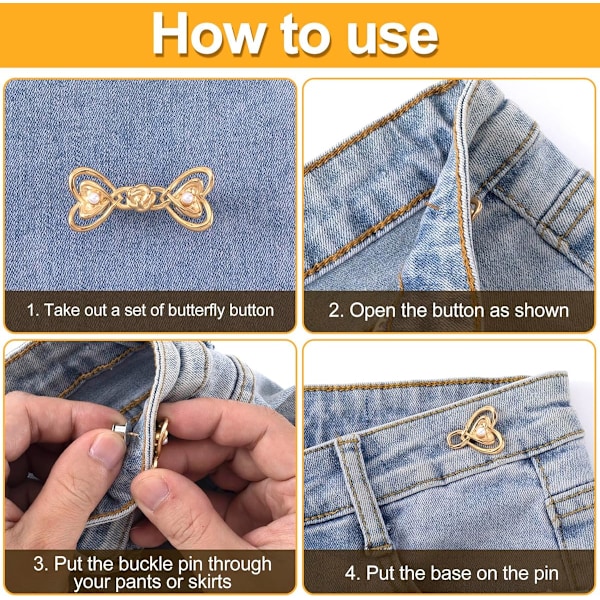 How to use

1. Take out a set of butterfly button

2. Open the button as shown

3. Put the buckle pin through your pants or skirts

4. Put the base on the pin