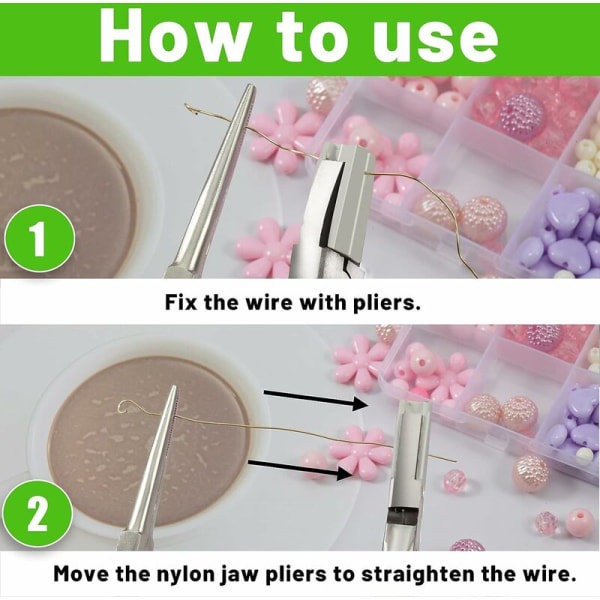 How to use

1

Fix the wire with pliers.

2

Move the nylon jaw pliers to straighten the wire.