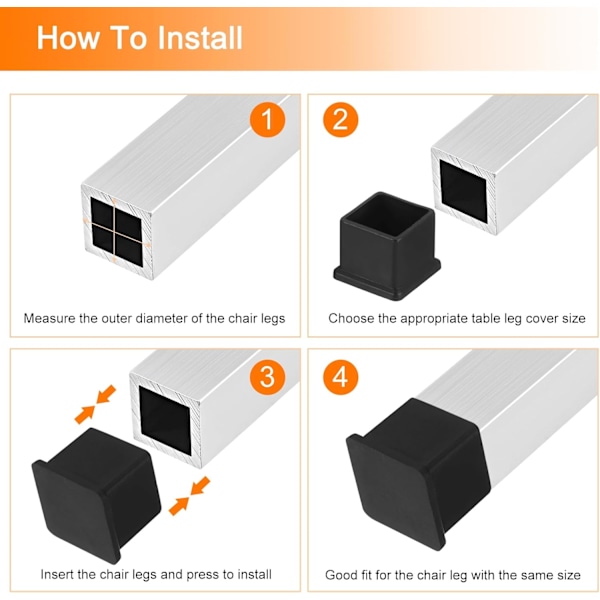 How To Install

1

Measure the outer diameter of the chair legs

2

Choose the appropriate table leg cover size

3

Insert the chair legs and press to install

4

Good fit for the chair leg with the same size