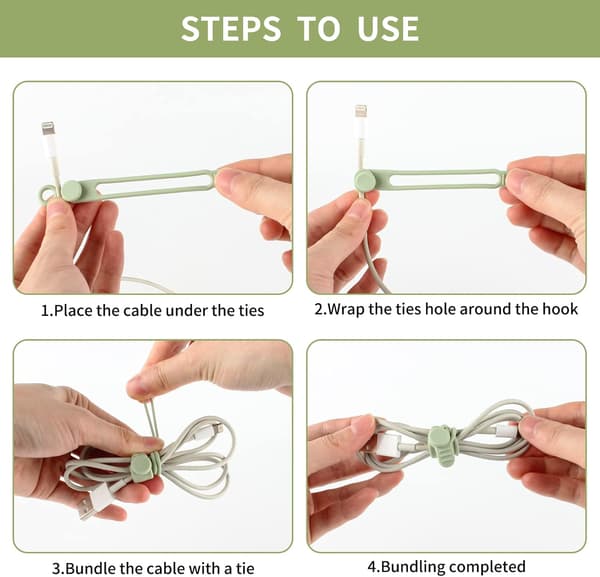 STEPS TO USE

1.Place the cable under the ties

2.Wrap the ties hole around the hook

3.Bundle the cable with a tie

4.Bundling completed