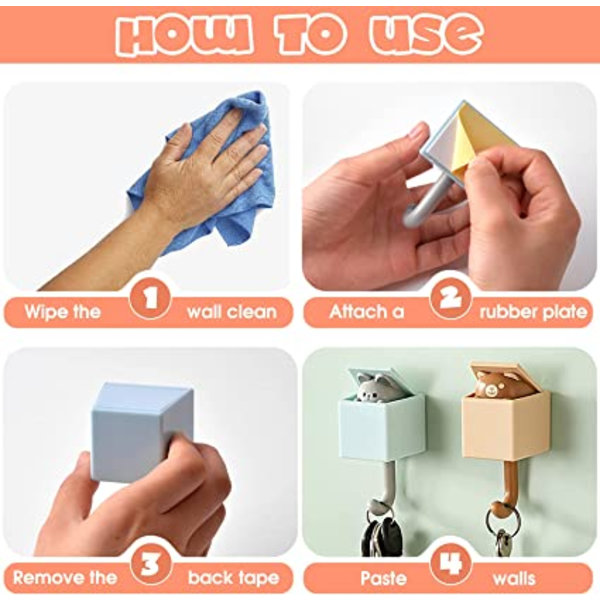 HOW TO USE

Wipe the 1 wall clean

Attach a 2 rubber plate

Remove the 3 back tape

Paste 4 walls