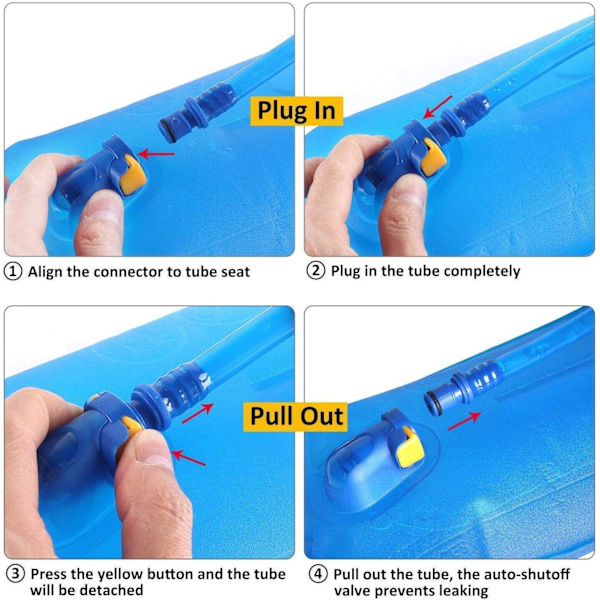 Plug In

① Align the connector to tube seat

② Plug in the tube completely

Pull Out

③ Press the yellow button and the tube will be detached

④ Pull out the tube, the auto-shutoff valve prevents leaking