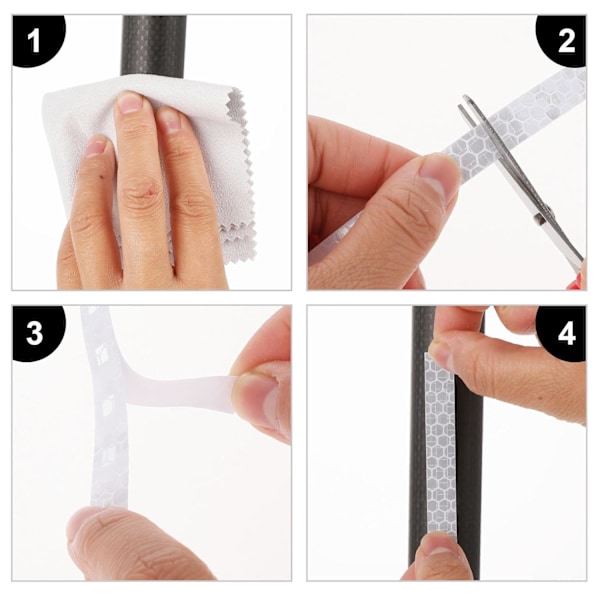 1

2

3

4