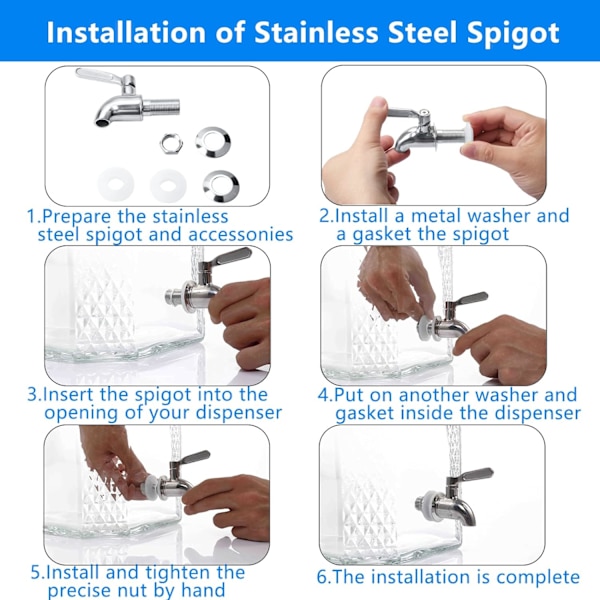 Installation of Stainless Steel Spigot

1.Prepare the stainless steel spigot and accessories

2.Install a metal washer and a gasket the spigot

3.Insert the spigot into the opening of your dispenser

4.Put on another washer and gasket inside the dispenser

5.Install and tighten the precise nut by hand

6.The installation is complete