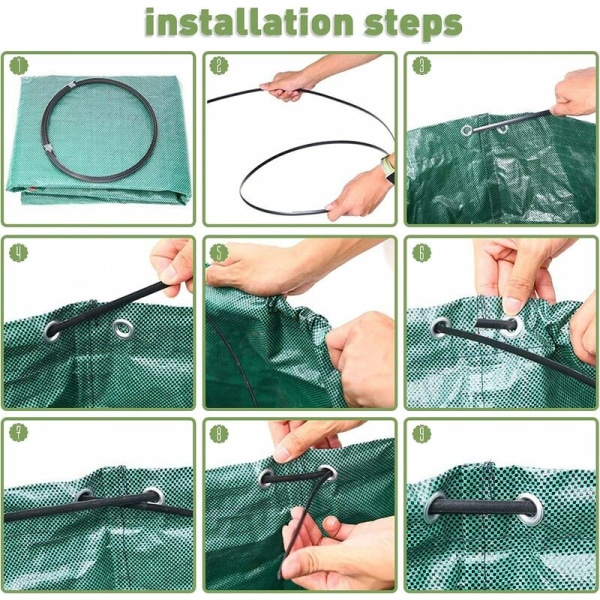 installation steps

1

2

3

4

5

6

7

8

9