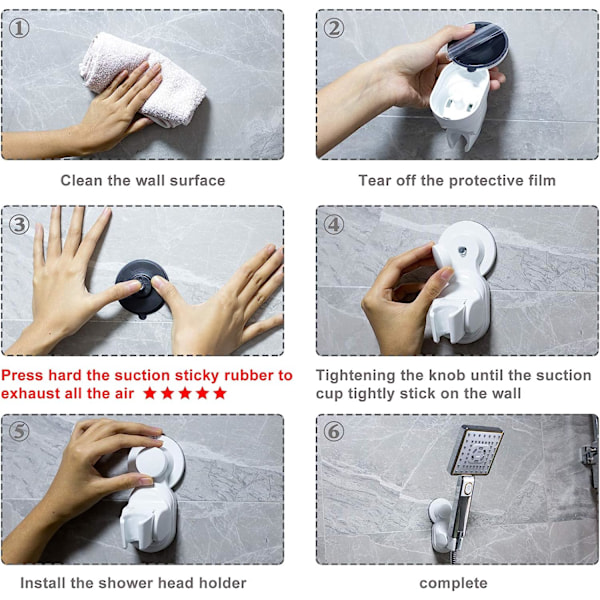 ①

Clean the wall surface

②

Tear off the protective film

③

Press hard the suction sticky rubber to exhaust all the air ★★★★★

④

Tightening the knob until the suction cup tightly stick on the wall

⑤

Install the shower head holder

⑥

complete