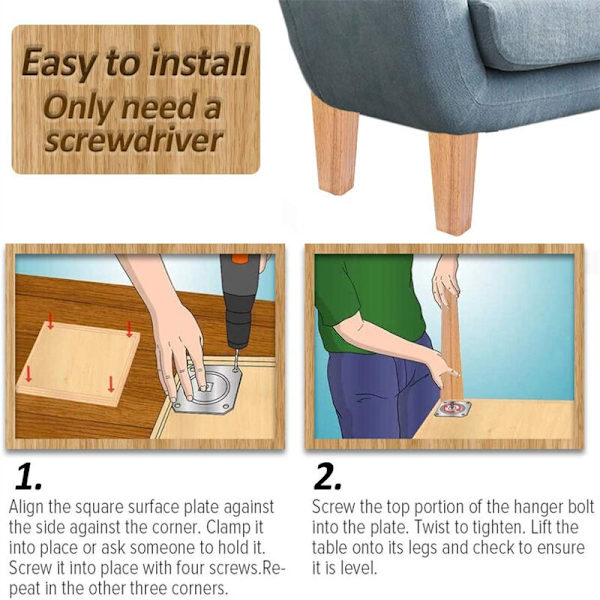 Easy to install
Only need a screwdriver

1.
Align the square surface plate against the side against the corner. Clamp it into place or ask someone to hold it. Screw it into place with four screws.Repeat in the other three corners.

2.
Screw the top portion of the hanger bolt into the plate. Twist to tighten. Lift the table onto its legs and check to ensure it is level.