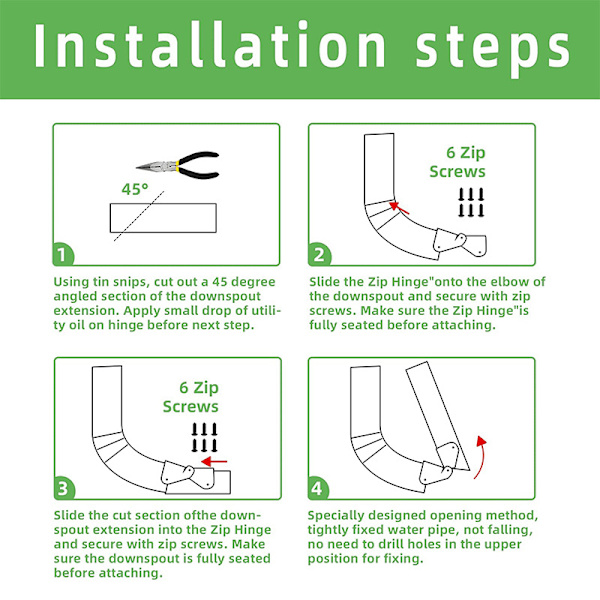 Installation steps

45°

1

Using tin snips, cut out a 45 degree angled section of the downspout extension. Apply small drop of utility oil on hinge before next step.

6 Zip Screws

2

Slide the Zip Hinge"onto the elbow of the downspout and secure with zip screws. Make sure the Zip Hinge"is fully seated before attaching.

6 Zip Screws

3

Slide the cut section ofthe downspout extension into the Zip Hinge and secure with zip screws. Make sure the downspout is fully seated before attaching.

4

Specially designed opening method, tightly fixed water pipe, not falling, no need to drill holes in the upper position for fixing.