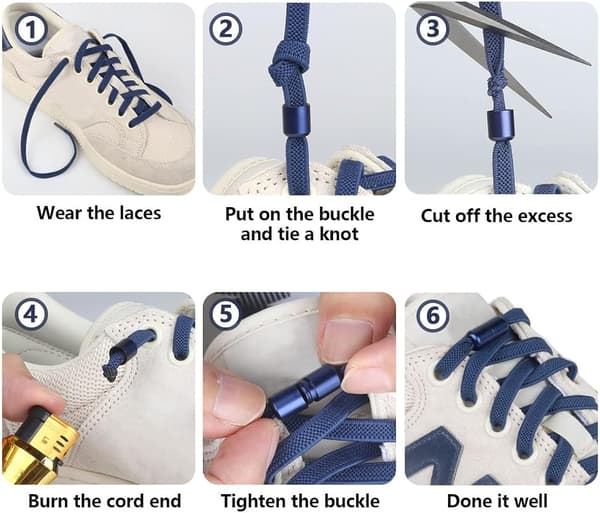 1
Wear the laces

2
Put on the buckle and tie a knot

3
Cut off the excess

4
Burn the cord end

5
Tighten the buckle

6
Done it well