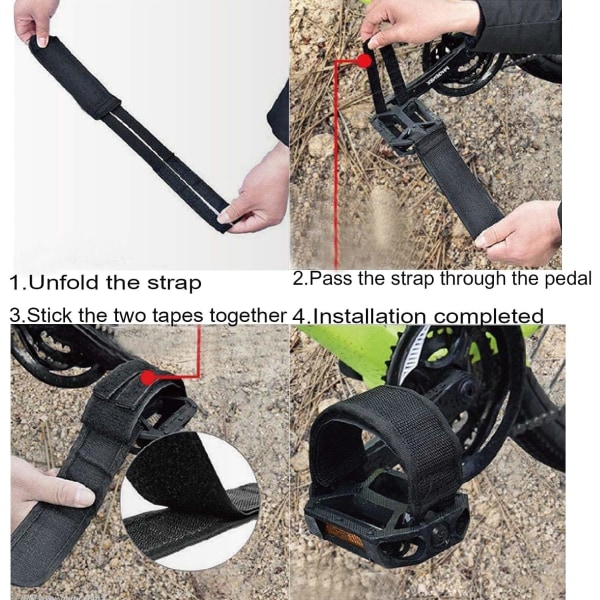 1.Unfold the strap

2.Pass the strap through the pedal

3.Stick the two tapes together

4.Installation completed