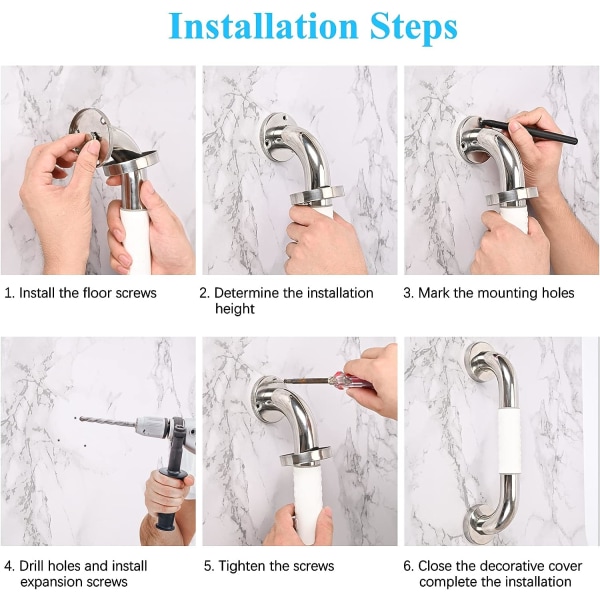 Installation Steps

1. Install the floor screws

2. Determine the installation height

3. Mark the mounting holes

4. Drill holes and install expansion screws

5. Tighten the screws

6. Close the decorative cover complete the installation