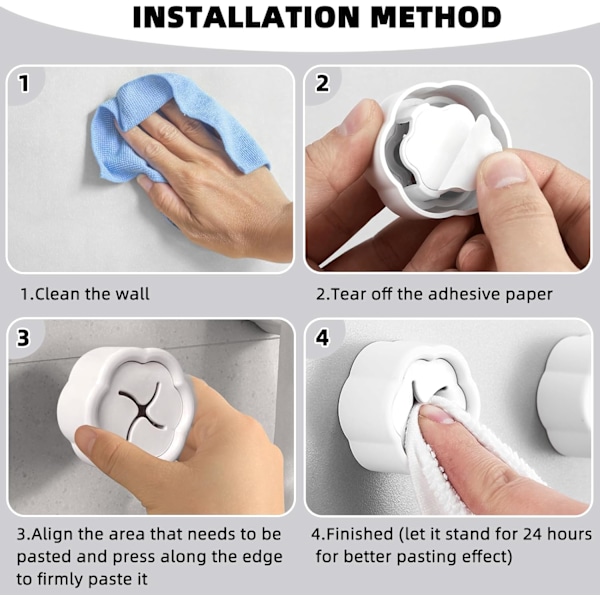 INSTALLATION METHOD

1

1.Clean the wall

2

2.Tear off the adhesive paper

3

3.Align the area that needs to be pasted and press along the edge to firmly paste it

4

4.Finished (let it stand for 24 hours for better pasting effect)