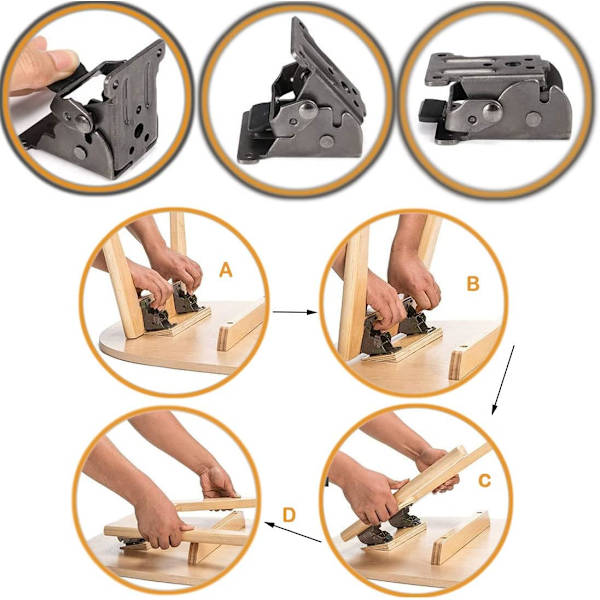 A

B

C

D