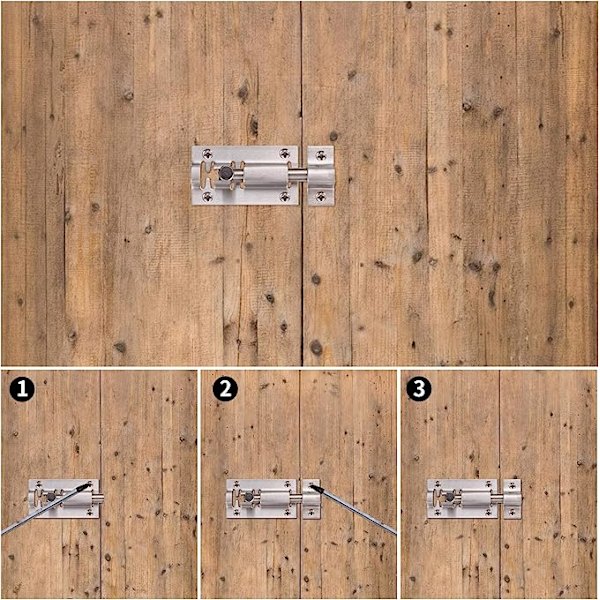 1

2

3