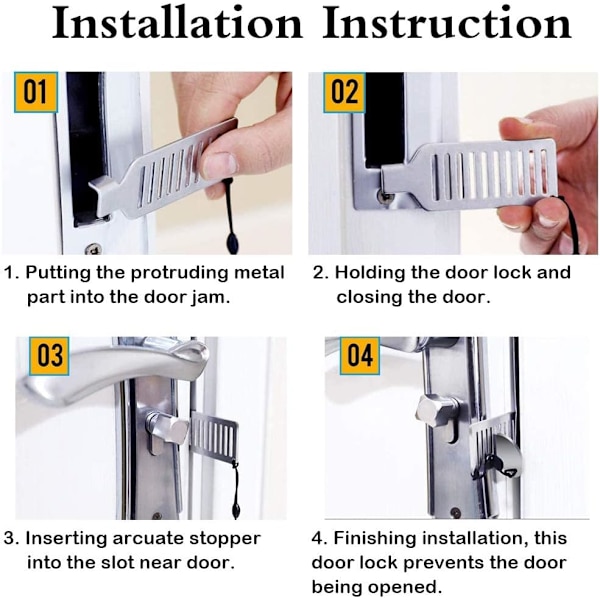 Installation Instruction

01

1. Putting the protruding metal part into the door jam.

02

2. Holding the door lock and closing the door.

03

3. Inserting arcuate stopper into the slot near door.

04

4. Finishing installation, this door lock prevents the door being opened.