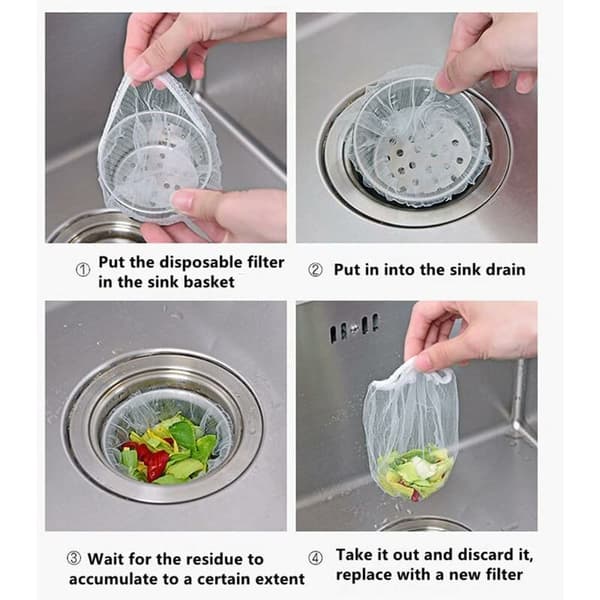 ① Put the disposable filter in the sink basket

② Put in into the sink drain

③ Wait for the residue to accumulate to a certain extent

④ Take it out and discard it, replace with a new filter