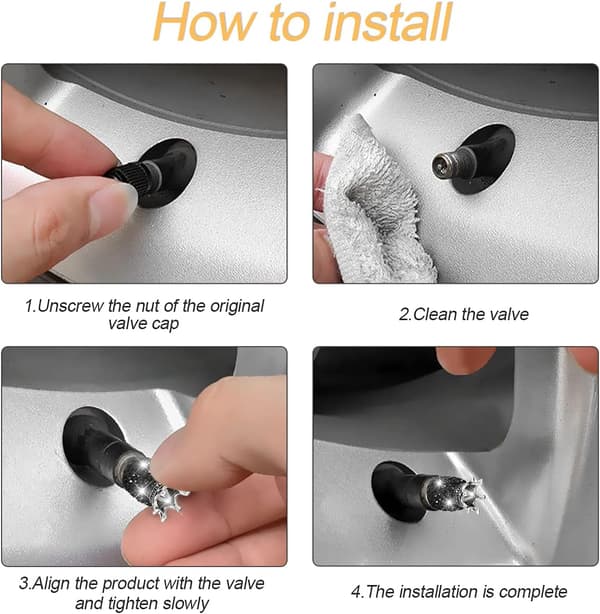 How to install

1.Unscrew the nut of the original valve cap

2.Clean the valve

3.Align the product with the valve and tighten slowly

4.The installation is complete