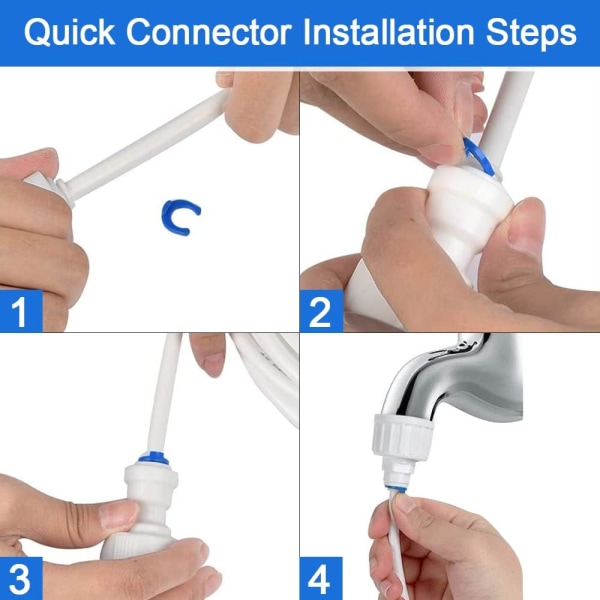 Quick Connector Installation Steps

1

2

3

4