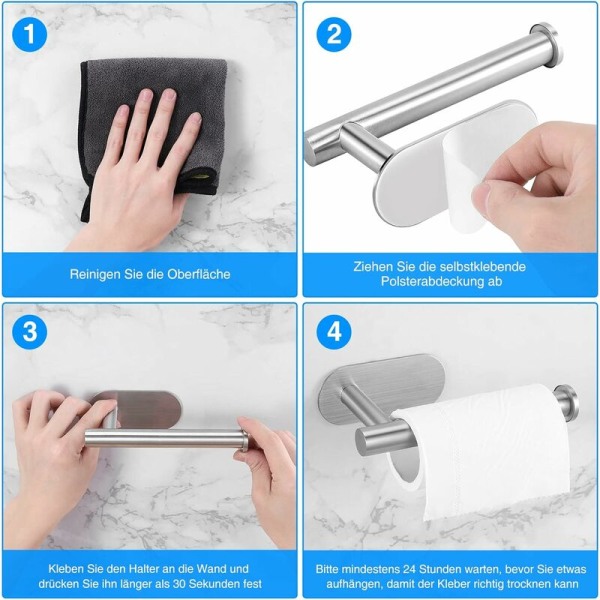 1

Reinigen Sie die Oberfläche

2

Ziehen Sie die selbstklebende Polsterabdeckung ab

3

Kleben Sie den Halter an die Wand und drücken Sie ihn länger als 30 Sekunden fest

4

Bitte mindestens 24 Stunden warten, bevor Sie etwas aufhängen, damit der Kleber richtig trocknen kann