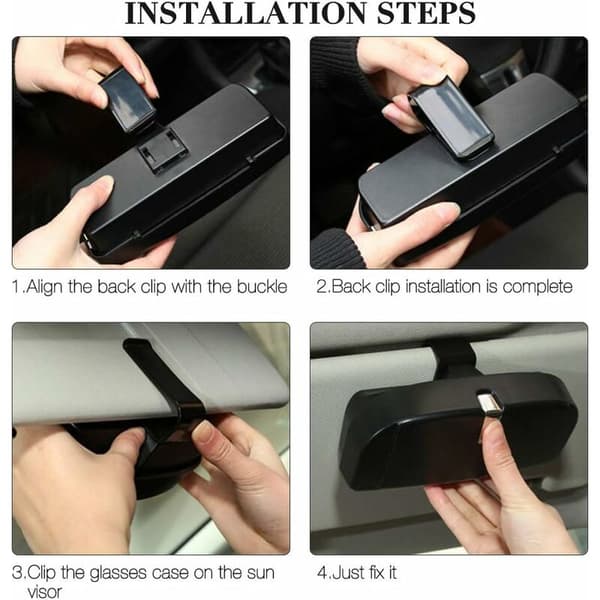 INSTALLATION STEPS

1.Align the back clip with the buckle

2.Back clip installation is complete

3.Clip the glasses case on the sun visor

4.Just fix it