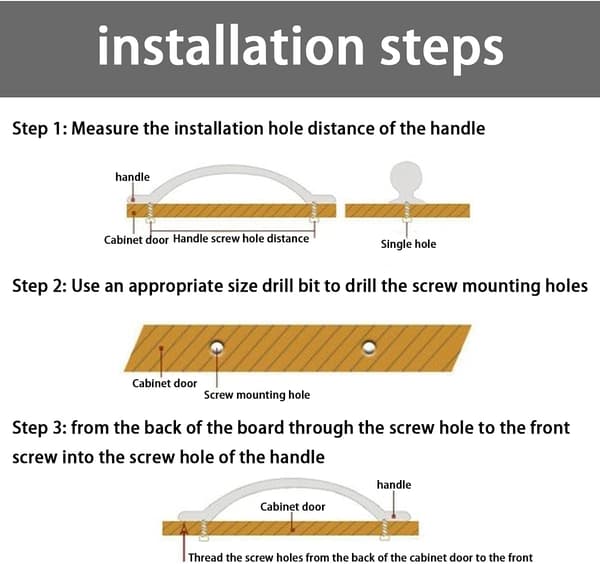 installation steps

Step 1: Measure the installation hole distance of the handle

handle

Cabinet door Handle screw hole distance

Single hole

Step 2: Use an appropriate size drill bit to drill the screw mounting holes

Cabinet door

Screw mounting hole

Step 3: from the back of the board through the screw hole to the front screw into the screw hole of the handle

handle

Cabinet door

Thread the screw holes from the back of the cabinet door to the front