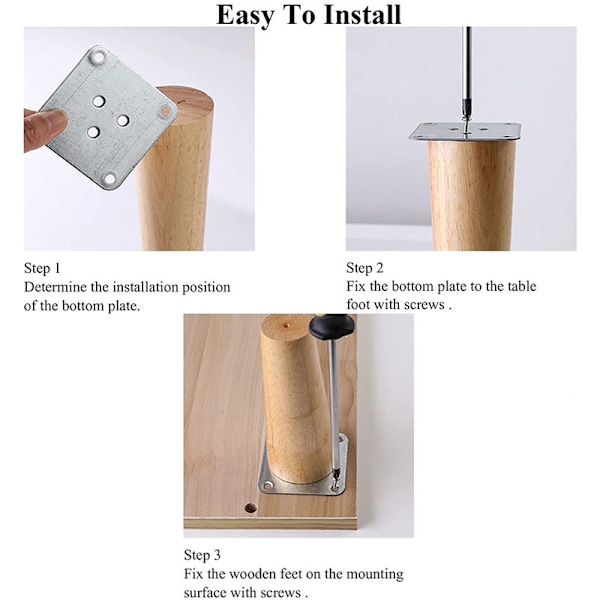 Easy To Install

Step 1
Determine the installation position of the bottom plate.

Step 2
Fix the bottom plate to the table foot with screws .

Step 3
Fix the wooden feet on the mounting surface with screws .