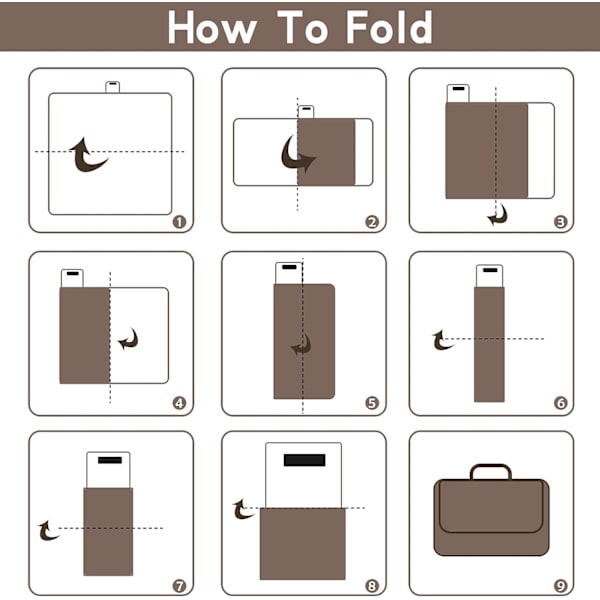 How To Fold

1

2

3

4

5

6

7

8

9