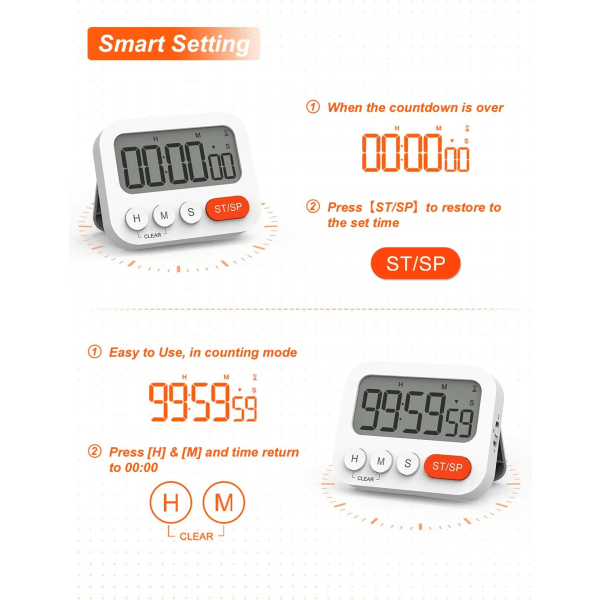 Smart Setting

H M S
00:00 00

H M S ST/SP
CLEAR

① When the countdown is over

H M S
00:00 00

② Press【ST/SP】to restore to the set time

ST/SP

① Easy to Use, in counting mode

H M S
99:59 59

② Press [H] & [M] and time return to 00:00

H M
CLEAR

H M S
99:59 59

H M S ST/SP
CLEAR