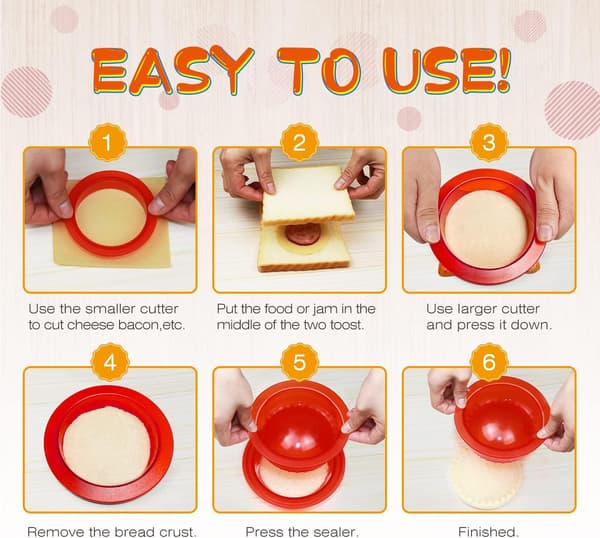 EASY TO USE!

1

Use the smaller cutter to cut cheese bacon,etc.

2

Put the food or jam in the middle of the two toost.

3

Use larger cutter and press it down.

4

Remove the bread crust.

5

Press the sealer.

6

Finished.