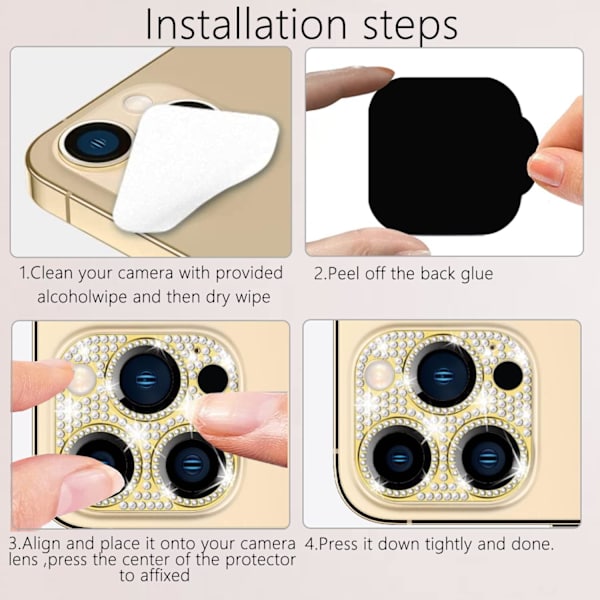 Installation steps

1.Clean your camera with provided alcoholwipe and then dry wipe

2.Peel off the back glue

3.Align and place it onto your camera lens ,press the center of the protector to affixed

4.Press it down tightly and done.