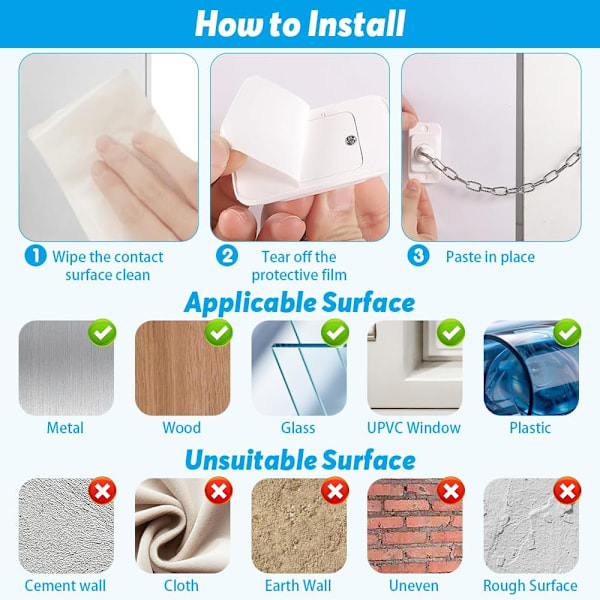 How to Install

1 Wipe the contact surface clean

2 Tear off the protective film

3 Paste in place

Applicable Surface

Metal

Wood

Glass

UPVC Window

Plastic

Unsuitable Surface

Cement wall

Cloth

Earth Wall

Uneven

Rough Surface