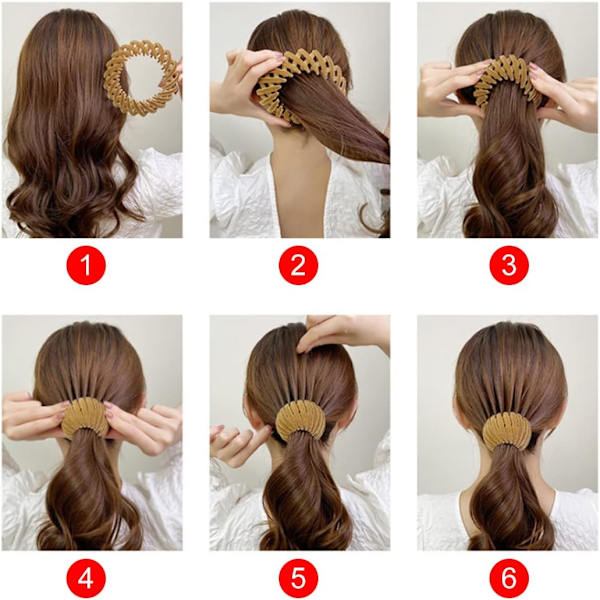 1

2

3

4

5

6