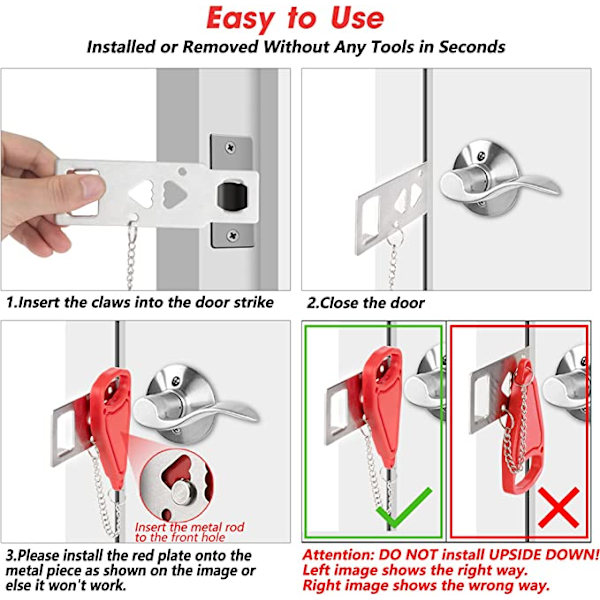 Easy to Use

Installed or Removed Without Any Tools in Seconds

1.Insert the claws into the door strike

2.Close the door

Insert the metal rod to the front hole

3.Please install the red plate onto the metal piece as shown on the image or else it won't work.

Attention: DO NOT install UPSIDE DOWN! Left image shows the right way. Right image shows the wrong way.