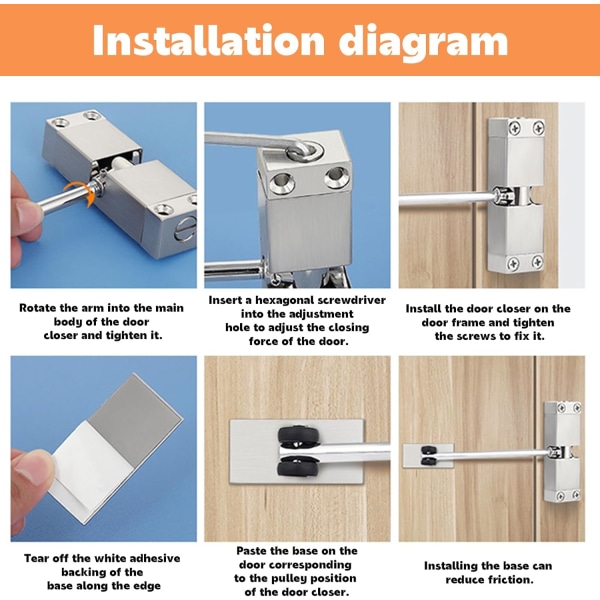 Installation diagram

Rotate the arm into the main body of the door closer and tighten it.

Insert a hexagonal screwdriver into the adjustment hole to adjust the closing force of the door.

Install the door closer on the door frame and tighten the screws to fix it.

Tear off the white adhesive backing of the base along the edge

Paste the base on the door corresponding to the pulley position of the door closer.

Installing the base can reduce friction.