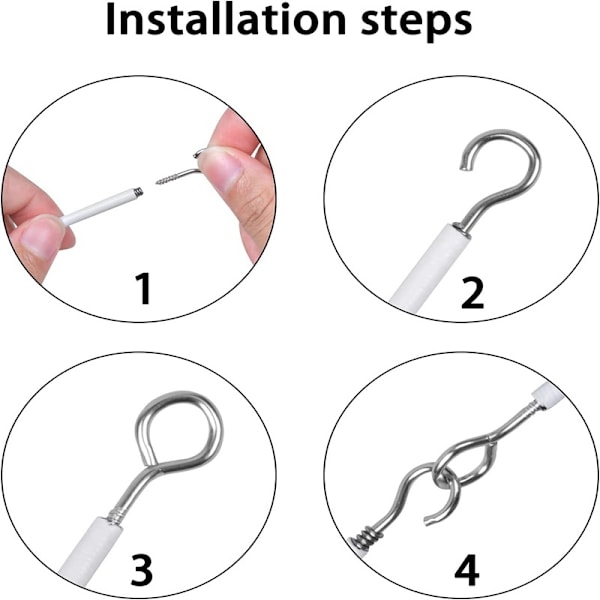 Installation steps

1

2

3

4