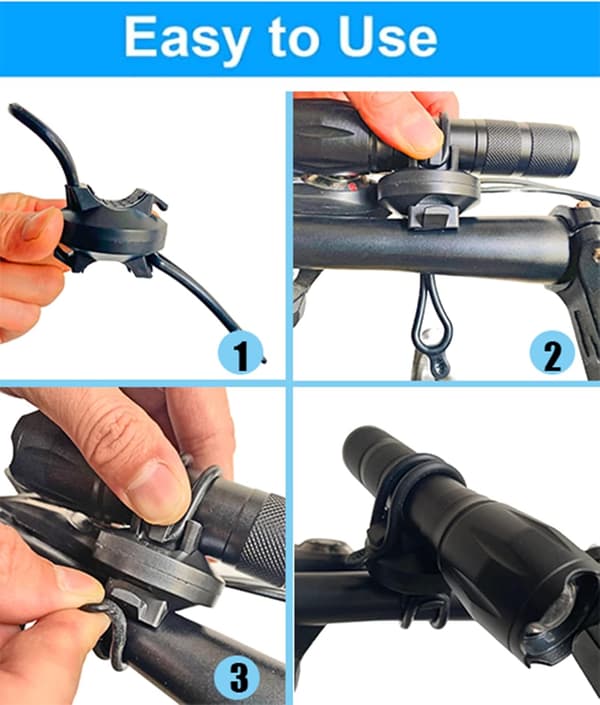 Easy to Use

1

2

3