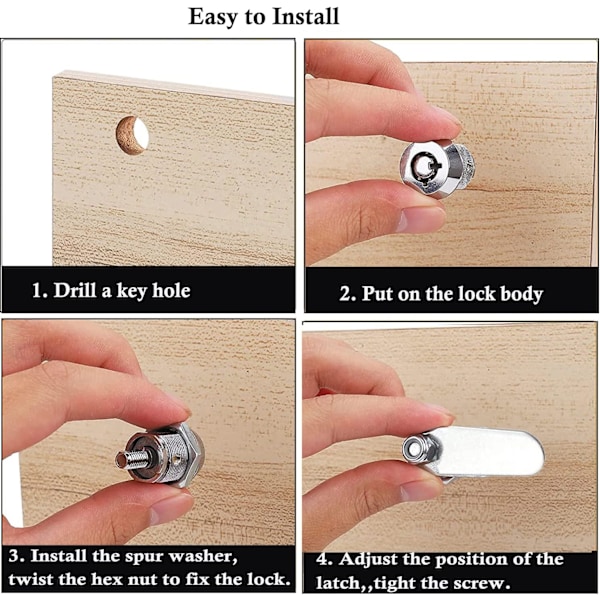 Easy to Install

1. Drill a key hole

2. Put on the lock body

3. Install the spur washer, twist the hex nut to fix the lock.

4. Adjust the position of the latch,,tight the screw.