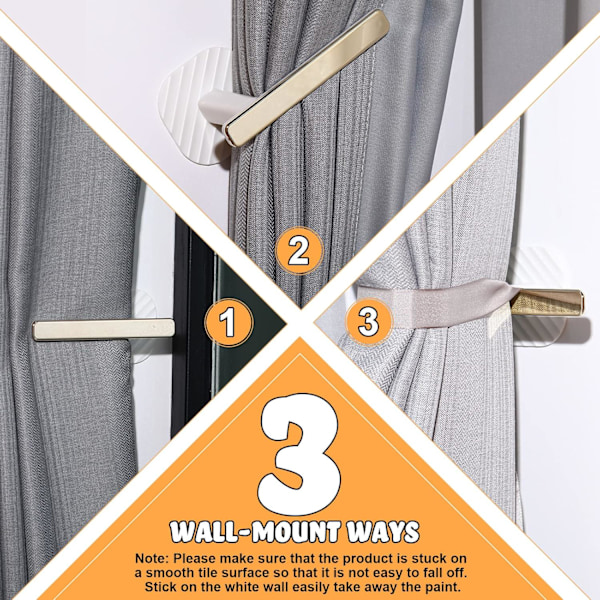 2

1

3

3

WALL-MOUNT WAYS

Note: Please make sure that the product is stuck on a smooth tile surface so that it is not easy to fall off. Stick on the white wall easily take away the paint.