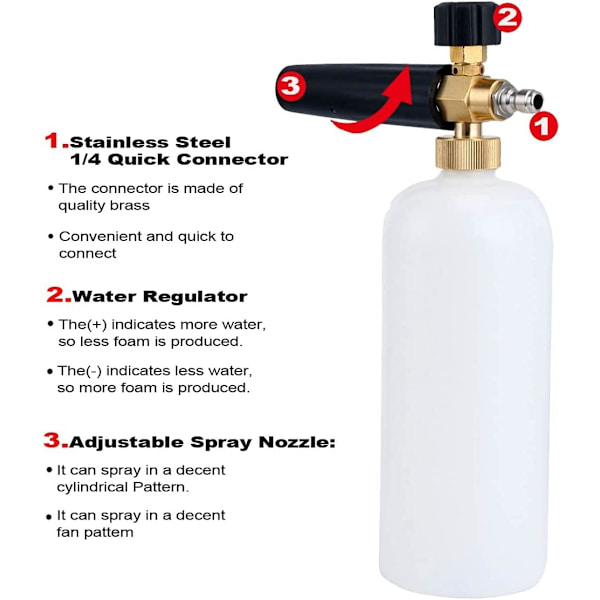 2

3

1

1.Stainless Steel 1/4 Quick Connector

• The connector is made of quality brass

• Convenient and quick to connect

2.Water Regulator

• The(+) indicates more water, so less foam is produced.

• The(-) indicates less water, so more foam is produced.

3.Adjustable Spray Nozzle:

• It can spray in a decent cylindrical Pattern.

• It can spray in a decent fan pattem