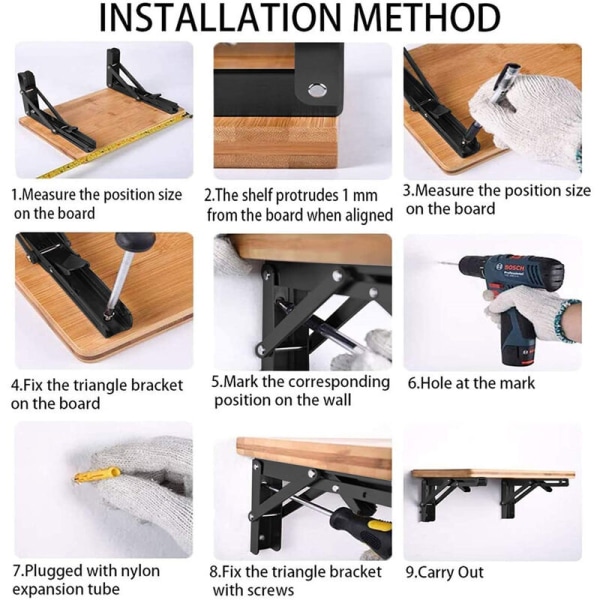 INSTALLATION METHOD

1.Measure the position size on the board

2.The shelf protrudes 1 mm from the board when aligned

3.Measure the position size on the board

4.Fix the triangle bracket on the board

5.Mark the corresponding position on the wall

BOSCH Professional

6.Hole at the mark

7.Plugged with nylon expansion tube

8.Fix the triangle bracket with screws

9.Carry Out