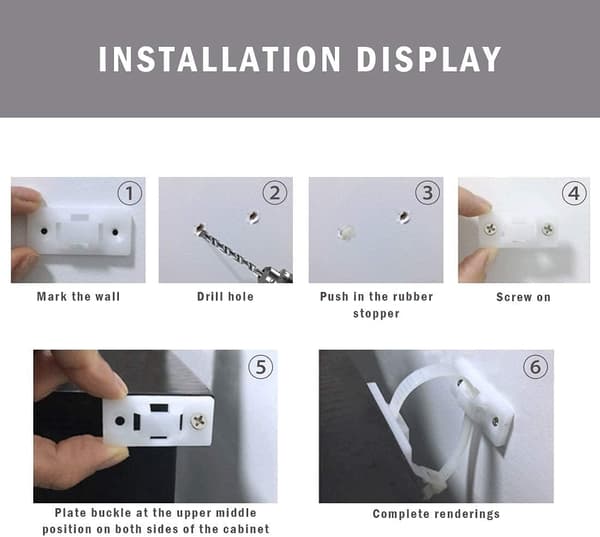 INSTALLATION DISPLAY

①

Mark the wall

②

Drill hole

③

Push in the rubber stopper

④

Screw on

⑤

Plate buckle at the upper middle position on both sides of the cabinet

⑥

Complete renderings