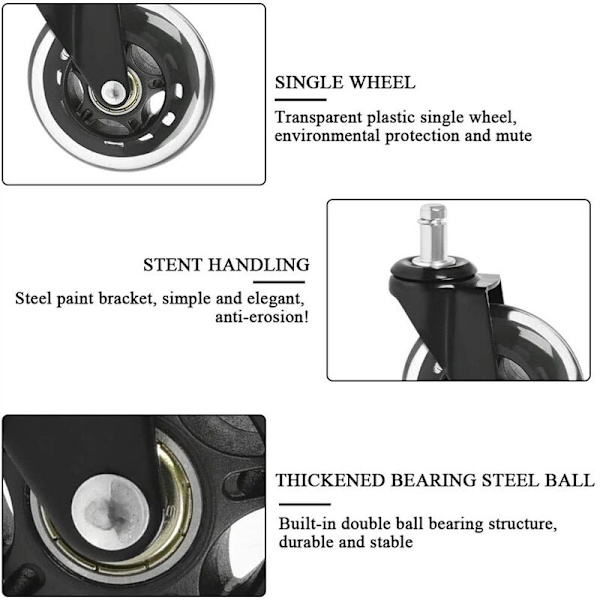 SINGLE WHEEL

Transparent plastic single wheel, environmental protection and mute

STENT HANDLING

Steel paint bracket, simple and elegant, anti-erosion!

THICKENED BEARING STEEL BALL

Built-in double ball bearing structure, durable and stable