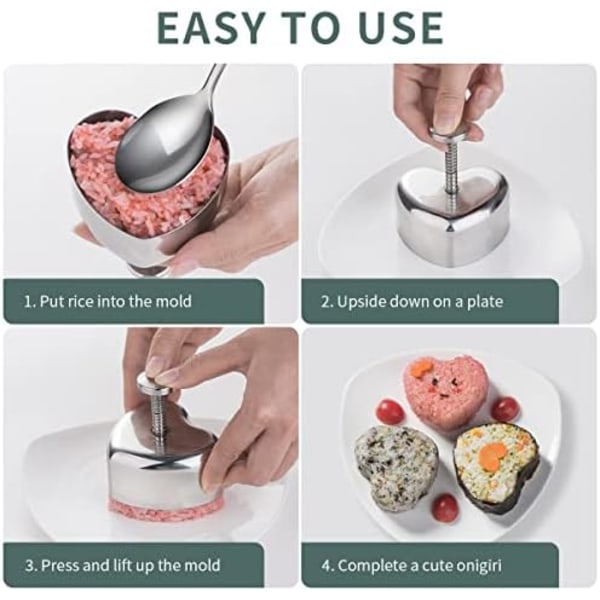 EASY TO USE

1. Put rice into the mold

2. Upside down on a plate

3. Press and lift up the mold

4. Complete a cute onigiri