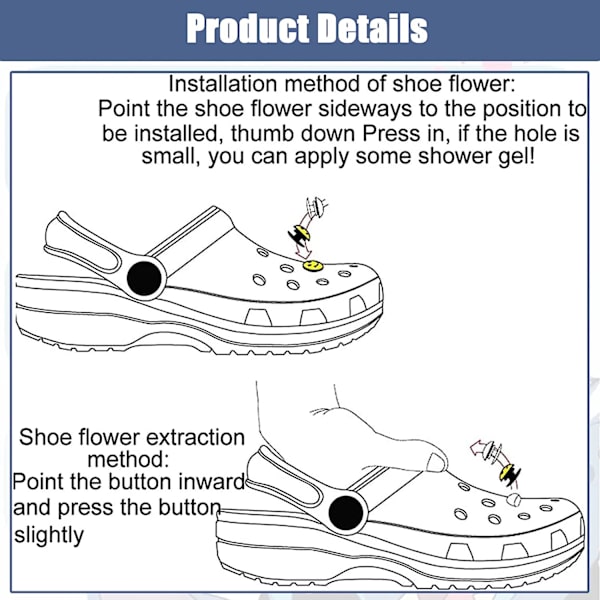 Product Details

Installation method of shoe flower:
Point the shoe flower sideways to the position to be installed, thumb down Press in, if the hole is small, you can apply some shower gel!

Shoe flower extraction method:
Point the button inward and press the button slightly