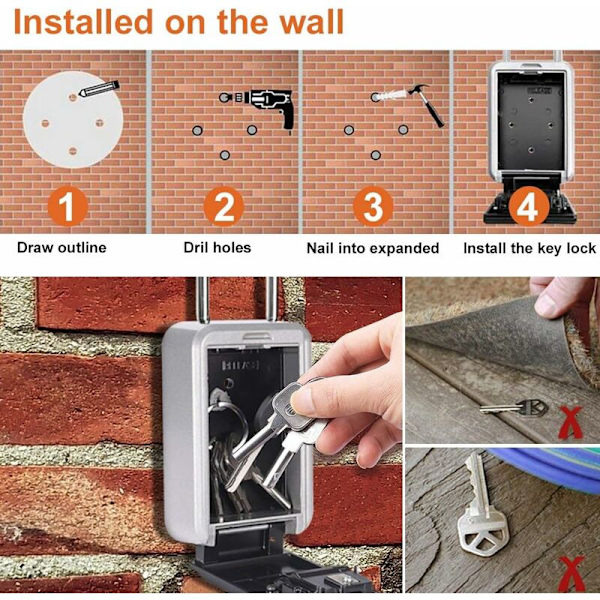 Installed on the wall

1
Draw outline

2
Dril holes

3
Nail into expanded

4
Install the key lock

X

X