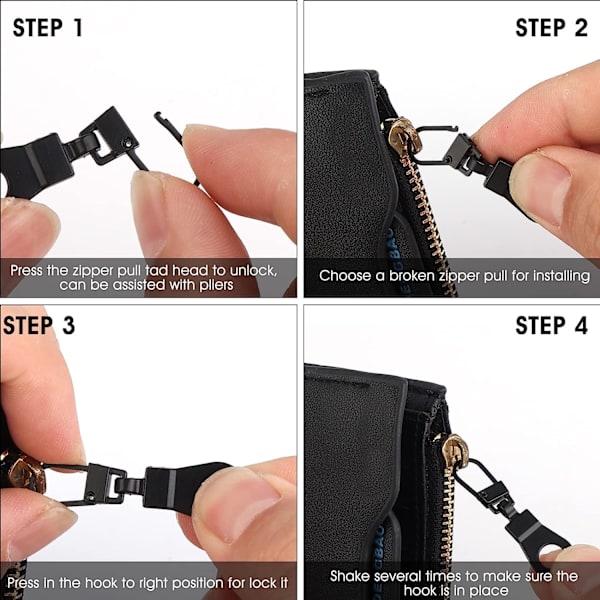 STEP 1

Press the zipper pull tad head to unlock, can be assisted with pliers

STEP 2

Choose a broken zipper pull for installing

STEP 3

Press in the hook to right position for lock it

STEP 4

Shake several times to make sure the hook is in place