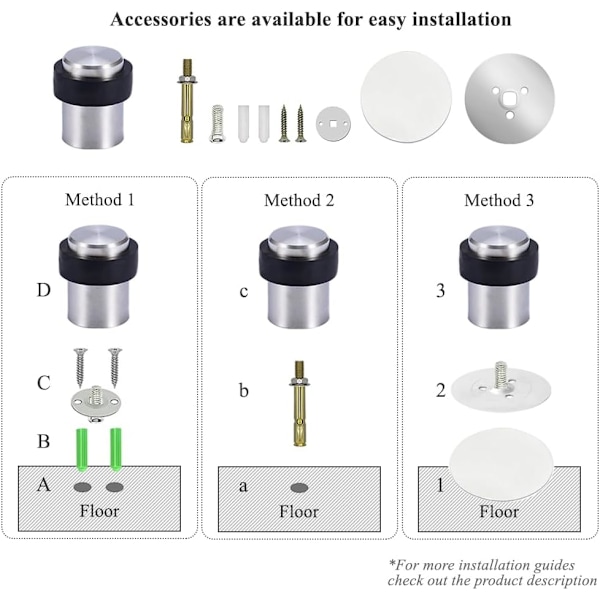 Accessories are available for easy installation

Method 1

D

C

B

A

Floor

Method 2

c

b

a

Floor

Method 3

3

2

1

Floor

*For more installation guides check out the product description