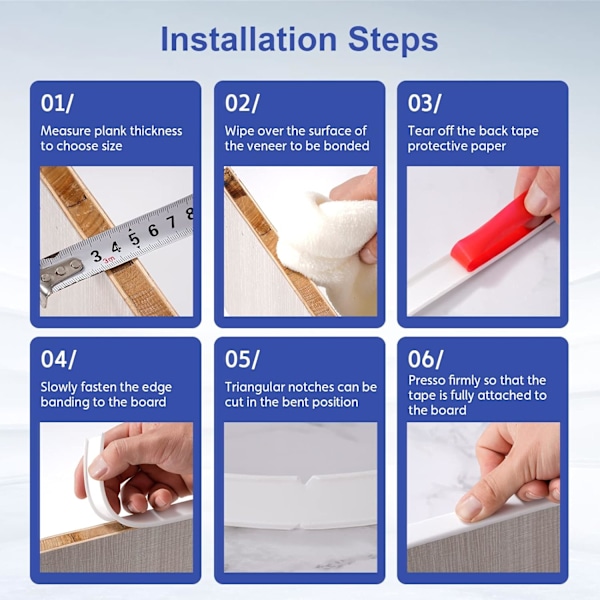 Installation Steps

01/
Measure plank thickness to choose size

3 4 5 6 7 8
3m

02/
Wipe over the surface of the veneer to be bonded

03/
Tear off the back tape protective paper

04/
Slowly fasten the edge banding to the board

05/
Triangular notches can be cut in the bent position

06/
Presso firmly so that the tape is fully attached to the board